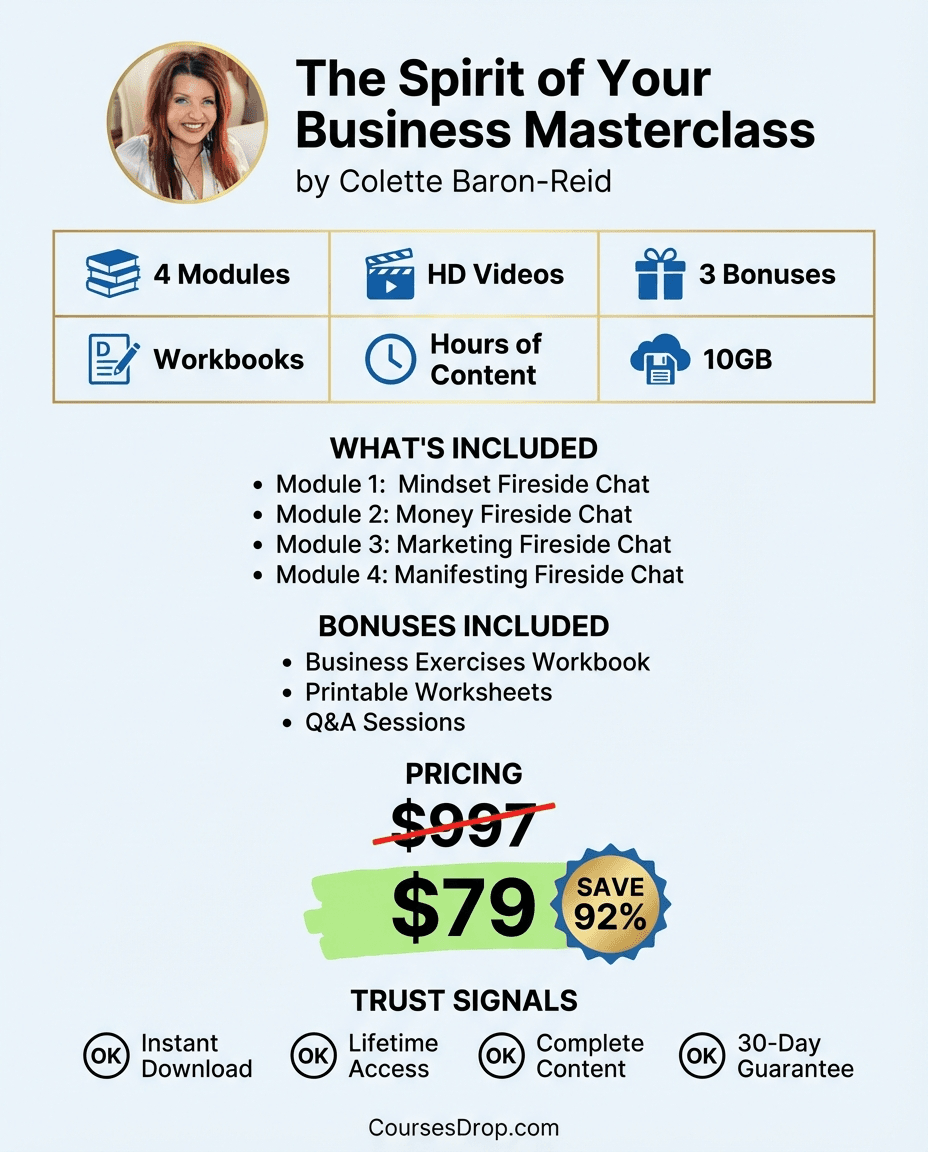 The Spirit of Your Business Masterclass
by Colette Baron-Reid

| 4 Modules | HD Videos | 3 Bonuses |
|---|---|---|
| Workbooks | Hours of Content | 10GB |

WHAT'S INCLUDED
• Module 1: Mindset Fireside Chat
• Module 2: Money Fireside Chat
• Module 3: Marketing Fireside Chat
• Module 4: Manifesting Fireside Chat

BONUSES INCLUDED
• Business Exercises Workbook
• Printable Worksheets
• Q&A Sessions

PRICING
$997
$79
SAVE 92%

TRUST SIGNALS
OK Instant Download
OK Lifetime Access
OK Complete Content
OK 30-Day Guarantee

CoursesDrop.com